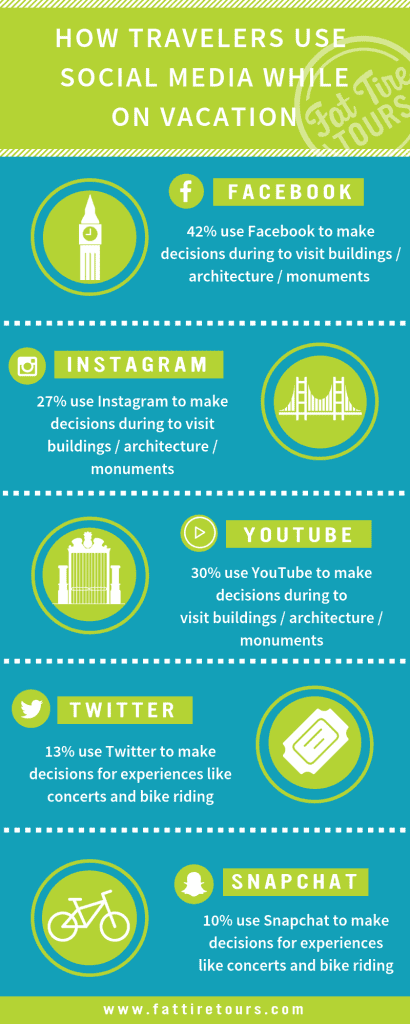 HOW TRAVELERS USE SOCIAL MEDIA WHILE ON VACATION

Fat Tire TOURS

FACEBOOK

42% use Facebook to make decisions during to visit buildings / architecture / monuments

INSTAGRAM

27% use Instagram to make decisions during to visit buildings / architecture / monuments

YOUTUBE

30% use YouTube to make decisions during to visit buildings / architecture / monuments

TWITTER

13% use Twitter to make decisions for experiences like concerts and bike riding

SNAPCHAT

10% use Snapchat to make decisions for experiences like concerts and bike riding

www.fattiretours.com